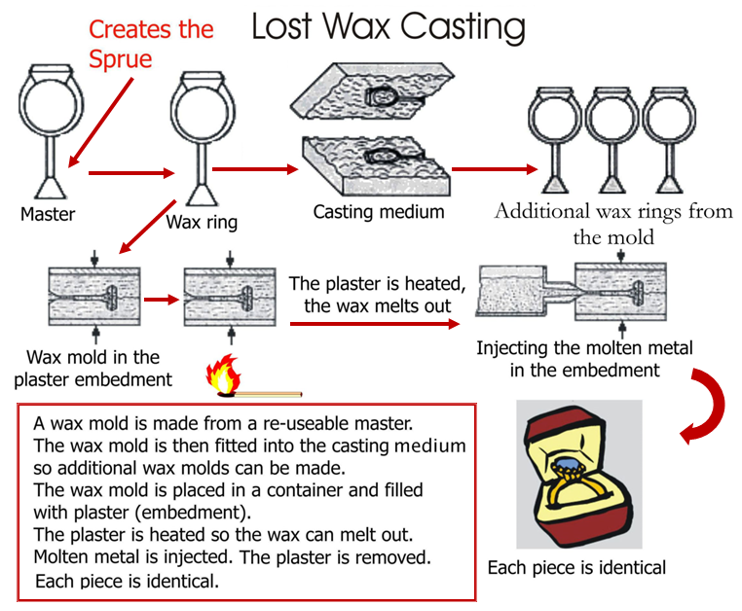 Lost Wax Casting

Creates the Sprue

Master

Wax ring

Casting medium

Additional wax rings from the mold

Wax mold in the plaster embedment

The plaster is heated, the wax melts out

Injecting the molten metal in the embedment

A wax mold is made from a re-useable master.
The wax mold is then fitted into the casting medium so additional wax molds can be made.
The wax mold is placed in a container and filled with plaster (embedment).
The plaster is heated so the wax can melt out.
Molten metal is injected. The plaster is removed.
Each piece is identical.

Each piece is identical